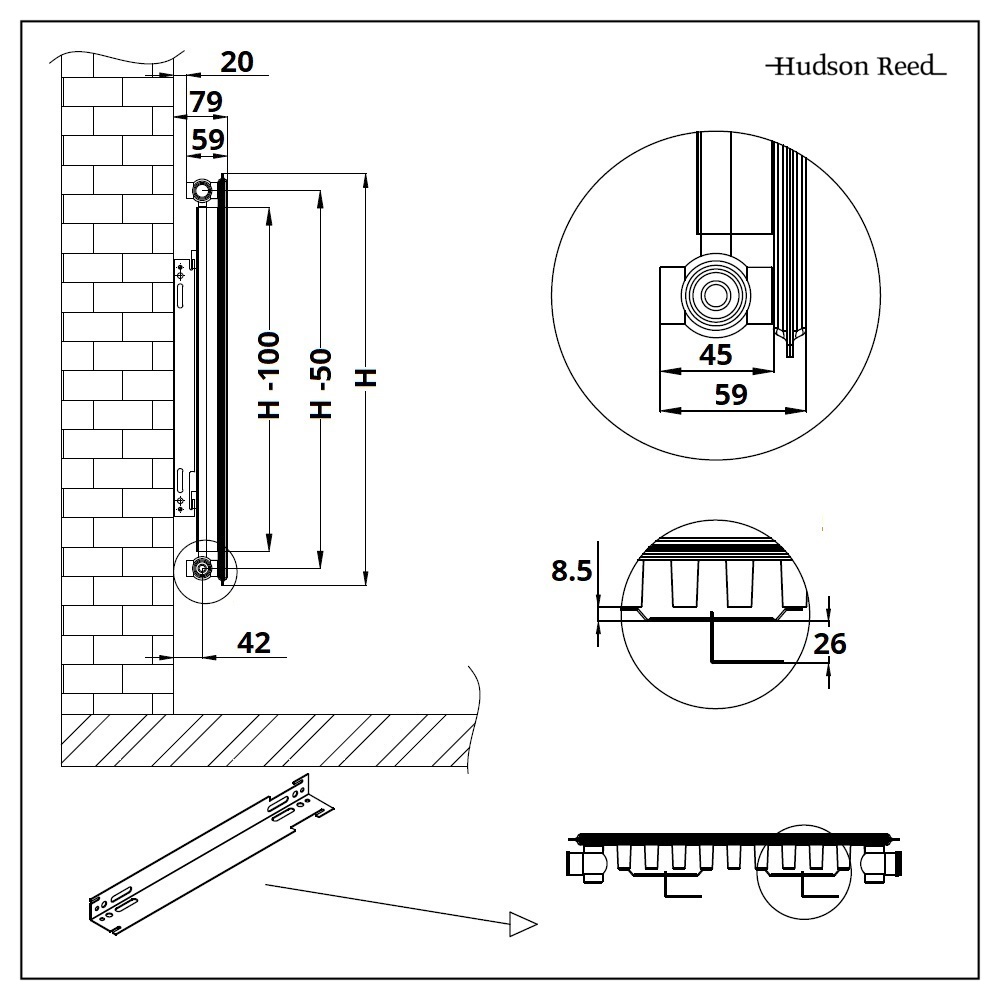 Hudson Reed

20
79
59
H -100
H -50
H
42

45
59

8.5
26